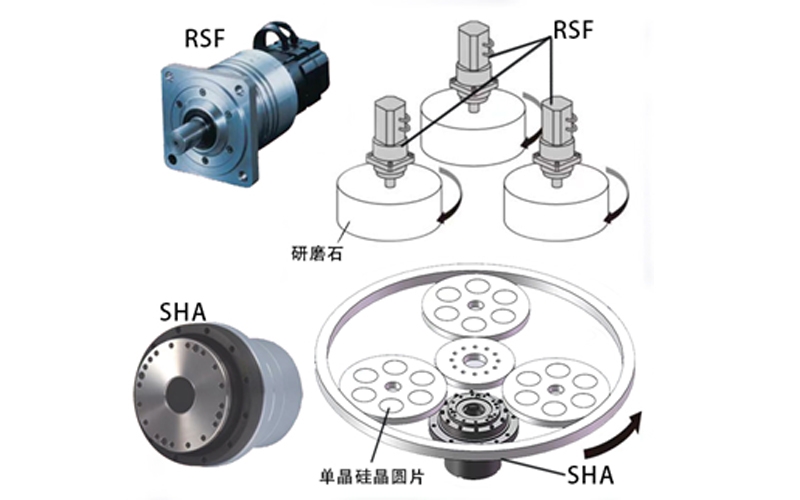 RSF

RSF

研磨石

SHA

单晶硅晶圆片

SHA